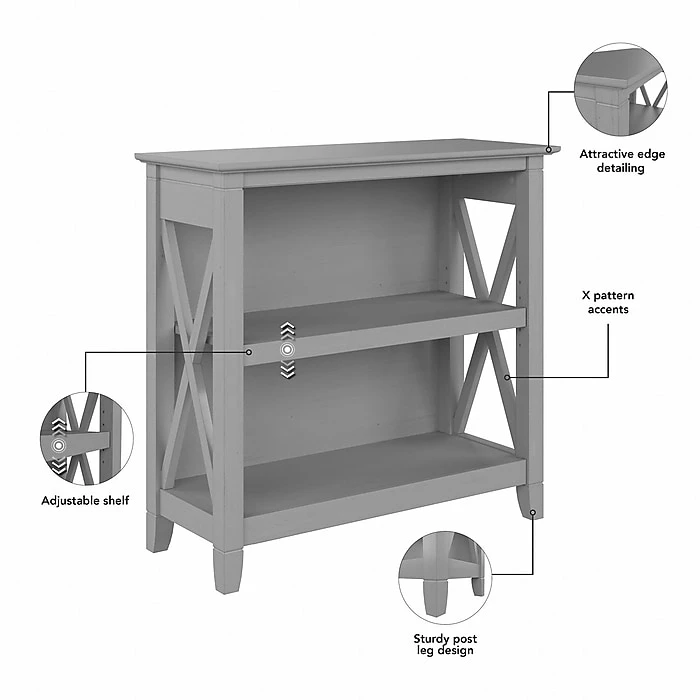 Attractive edge detailing

X pattern accents

Adjustable shelf

Sturdy post leg design